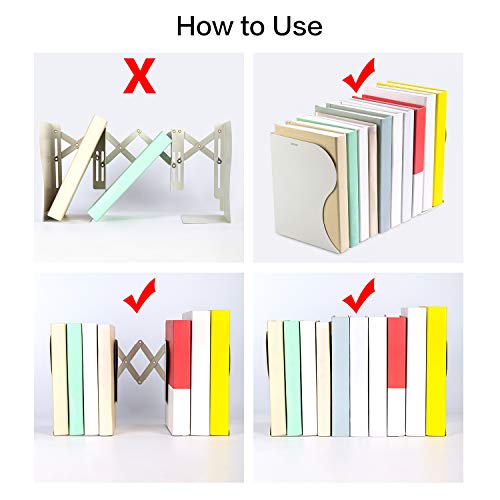 How to Use

X